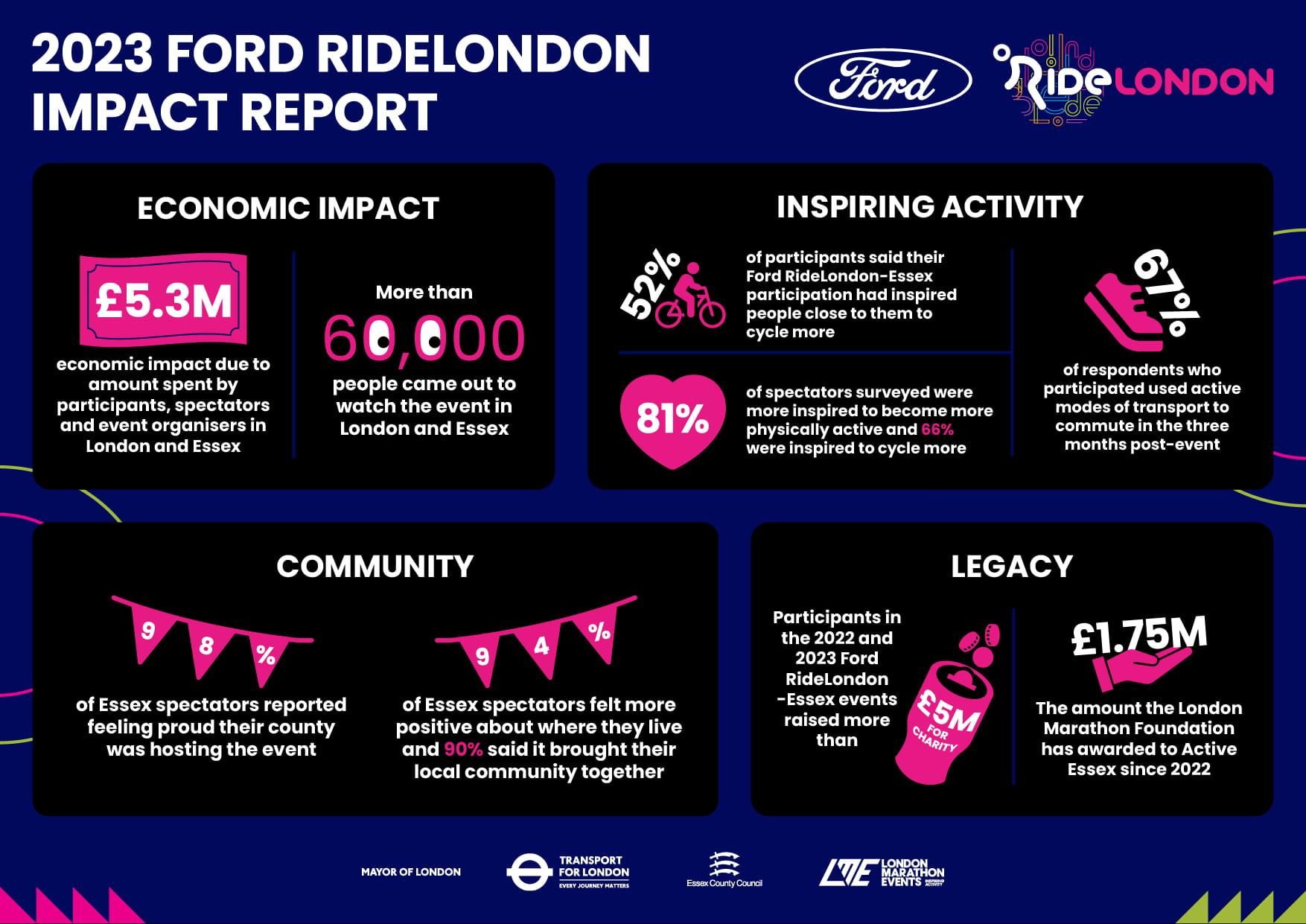 2023 FORD RIDELONDON IMPACT REPORT

Ford

RideLONDON

ECONOMIC IMPACT

£5.3M

economic impact due to amount spent by participants, spectators and event organisers in London and Essex

More than

60,000

people came out to watch the event in London and Essex

INSPIRING ACTIVITY

52%

of participants said their Ford RideLondon-Essex participation had inspired people close to them to cycle more

81%

of spectators surveyed were more inspired to become more physically active and 66% were inspired to cycle more

67%

of respondents who participated used active modes of transport to commute in the three months post-event

COMMUNITY

98%

of Essex spectators reported feeling proud their county was hosting the event

94%

of Essex spectators felt more positive about where they live and 90% said it brought their local community together

LEGACY

Participants in the 2022 and 2023 Ford RideLondon -Essex events raised more than

£5M FOR CHARITY

£1.75M

The amount the London Marathon Foundation has awarded to Active Essex since 2022

MAYOR OF LONDON

TRANSPORT FOR LONDON EVERY JOURNEY MATTERS

Essex County Council

LME LONDON MARATHON EVENTS INSPIRING ACTIVITY